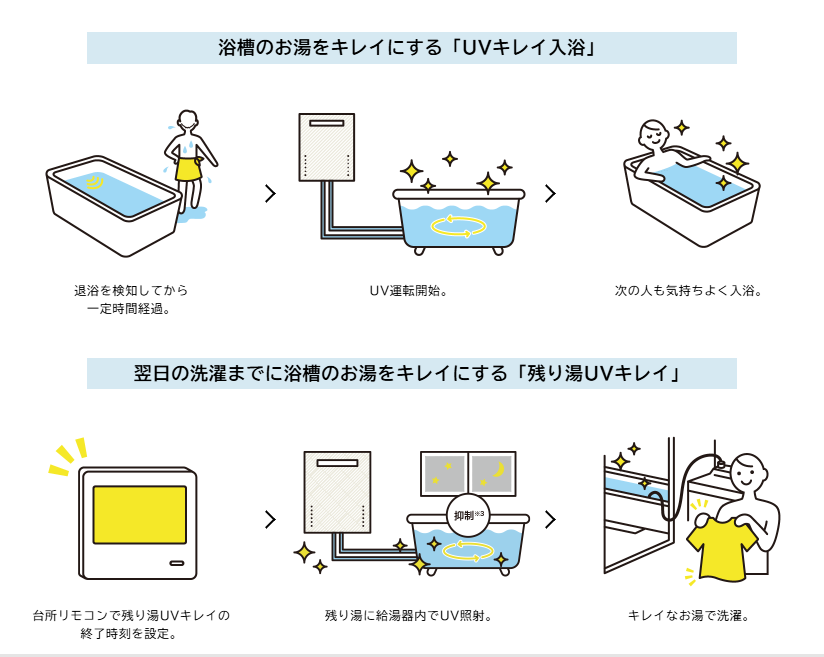 浴槽のお湯をキレイにする「UVキレイ入浴」

退浴を検知してから一定時間経過。

UV運転開始。

次の人も気持ちよく入浴。

翌日の洗濯までに浴槽のお湯をキレイにする「残り湯UVキレイ」

抑制※3

台所リモコンで残り湯UVキレイの終了時刻を設定。

残り湯に給湯器内でUV照射。

キレイなお湯で洗濯。